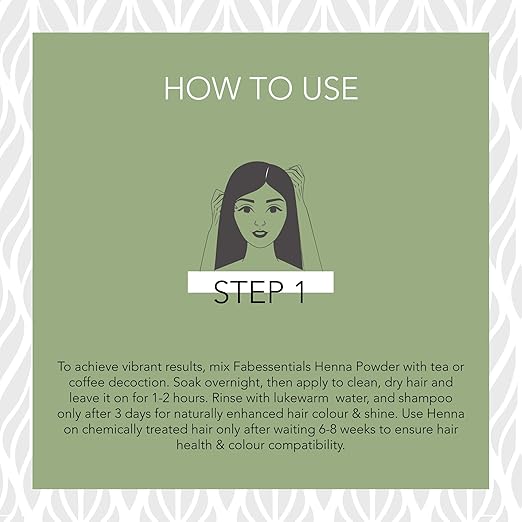 HOW TO USE

STEP 1

To achieve vibrant results, mix Fabessentials Henna Powder with tea or coffee decoction. Soak overnight, then apply to clean, dry hair and leave it on for 1-2 hours. Rinse with lukewarm water, and shampoo only after 3 days for naturally enhanced hair colour & shine. Use Henna on chemically treated hair only after waiting 6-8 weeks to ensure hair health & colour compatibility.