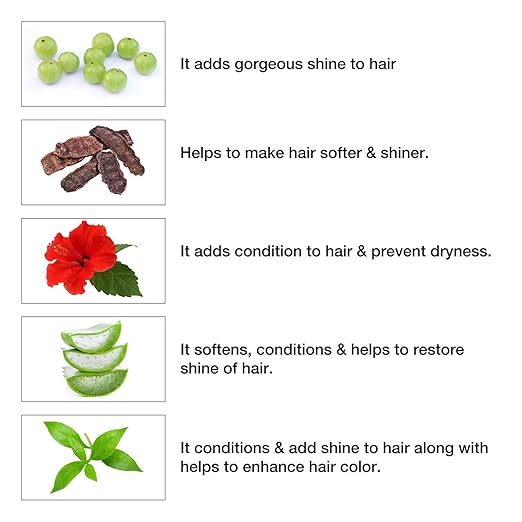 It adds gorgeous shine to hair

Helps to make hair softer & shiner.

It adds condition to hair & prevent dryness.

It softens, conditions & helps to restore shine of hair.

It conditions & add shine to hair along with helps to enhance hair color.