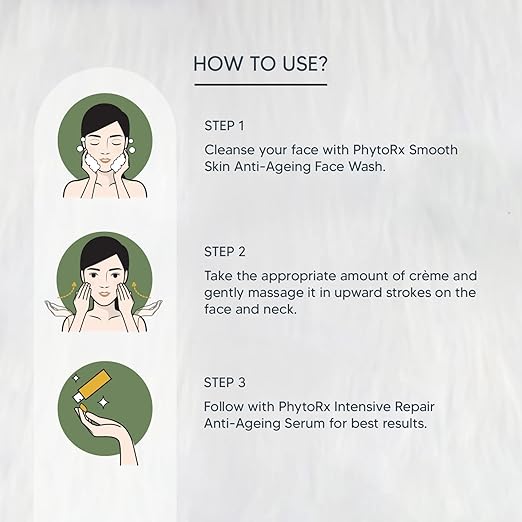 HOW TO USE?

STEP 1

Cleanse your face with PhytoRx Smooth Skin Anti-Ageing Face Wash.

STEP 2

Take the appropriate amount of crème and gently massage it in upward strokes on the face and neck.

STEP 3

Follow with PhytoRx Intensive Repair Anti-Ageing Serum for best results.